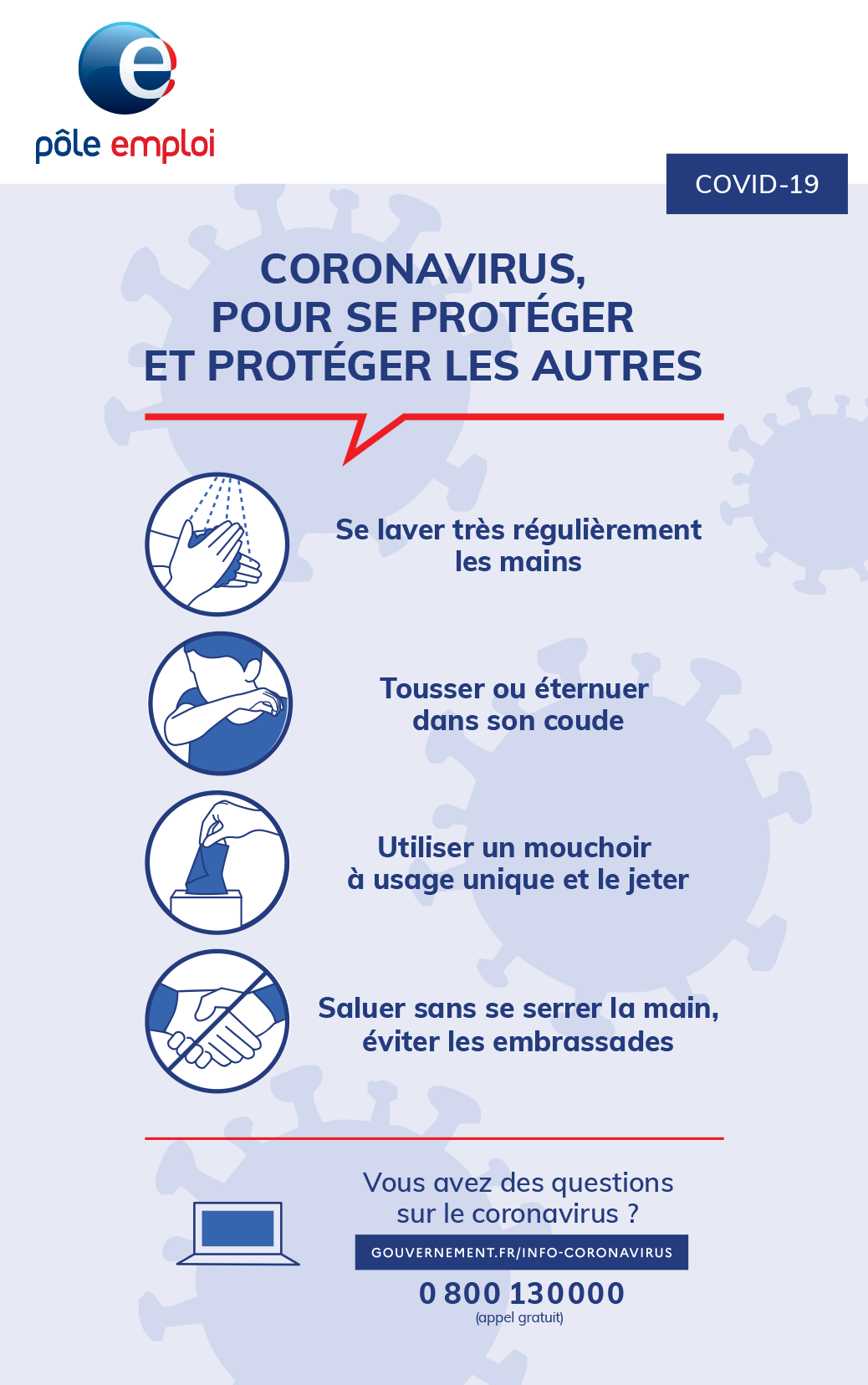 pôle emploi

COVID-19

CORONAVIRUS, POUR SE PROTÉGER ET PROTÉGER LES AUTRES

Se laver très régulièrement les mains

Tousser ou éternuer dans son coude

Utiliser un mouchoir à usage unique et le jeter

Saluer sans se serrer la main, éviter les embrassades

Vous avez des questions sur le coronavirus ?

GOUVERNEMENT.FR/INFO-CORONAVIRUS

0 800 130000
(appel gratuit)